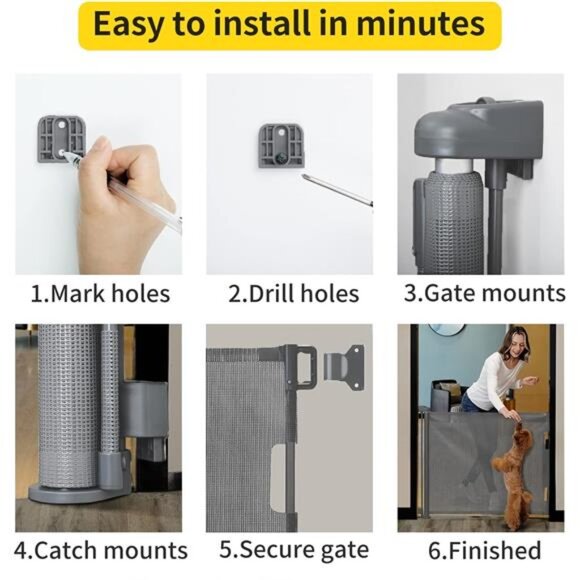 Easy to install in minutes

1.Mark holes

2.Drill holes

3.Gate mounts

4.Catch mounts

5.Secure gate

6.Finished